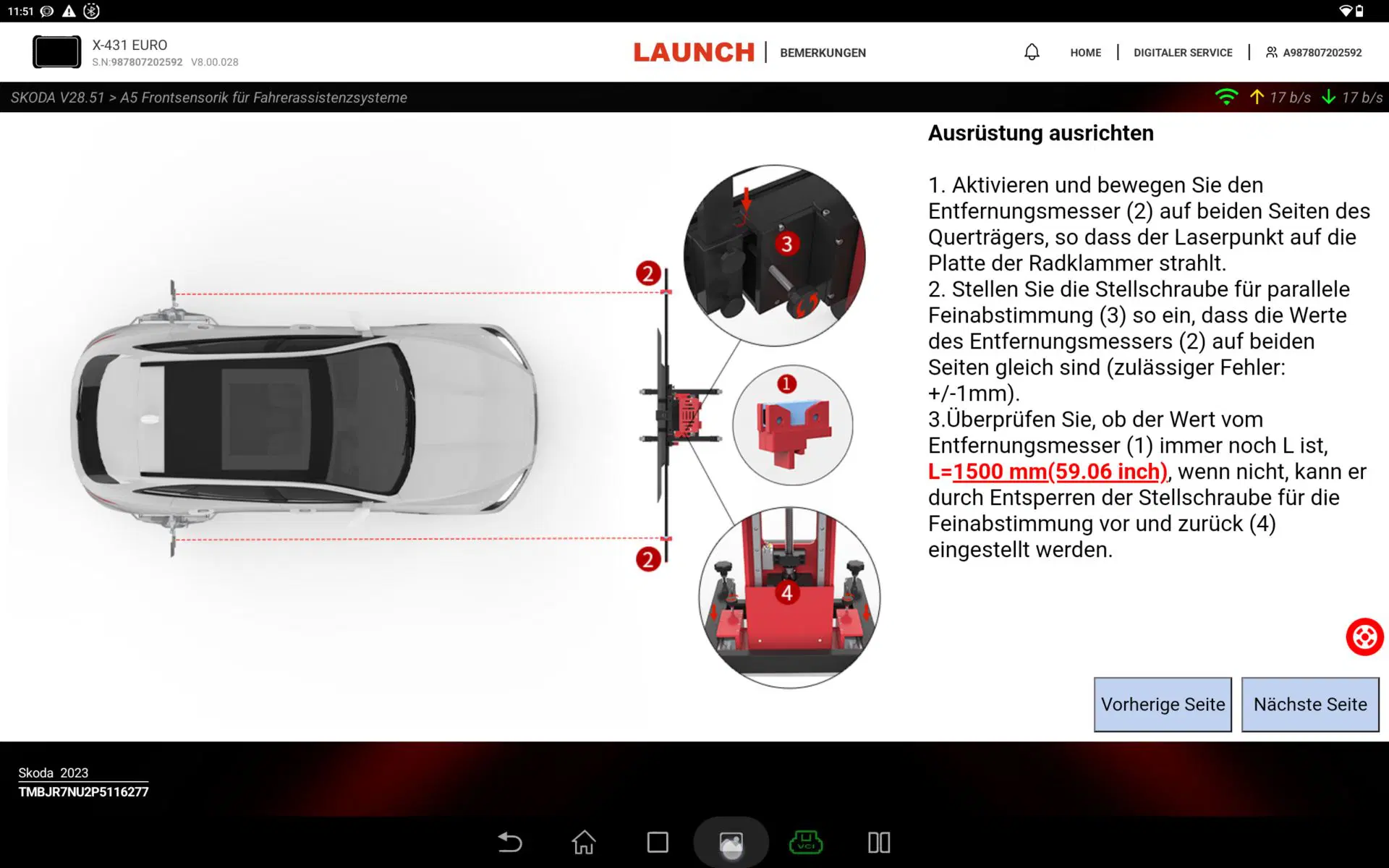 11:51

X-431 EURO
S.N:987807202592 V8.00.028

LAUNCH | BEMERKUNGEN

HOME | DIGITALER SERVICE | A987807202592

SKODA V28.51 > A5 Frontsensorik für Fahrerassistenzsysteme

17 b/s 17 b/s

2
3
1
2
4

Ausrüstung ausrichten

1. Aktivieren und bewegen Sie den Entfernungsmesser (2) auf beiden Seiten des Querträgers, so dass der Laserpunkt auf die Platte der Radklammer strahlt.
2. Stellen Sie die Stellschraube für parallele Feinabstimmung (3) so ein, dass die Werte des Entfernungsmessers (2) auf beiden Seiten gleich sind (zulässiger Fehler: +/-1mm).
3.Überprüfen Sie, ob der Wert vom Entfernungsmesser (1) immer noch L ist, L=1500 mm(59.06 inch), wenn nicht, kann er durch Entsperren der Stellschraube für die Feinabstimmung vor und zurück (4) eingestellt werden.

Vorherige Seite

Nächste Seite

Skoda 2023
TMBJR7NU2P5116277

VCI